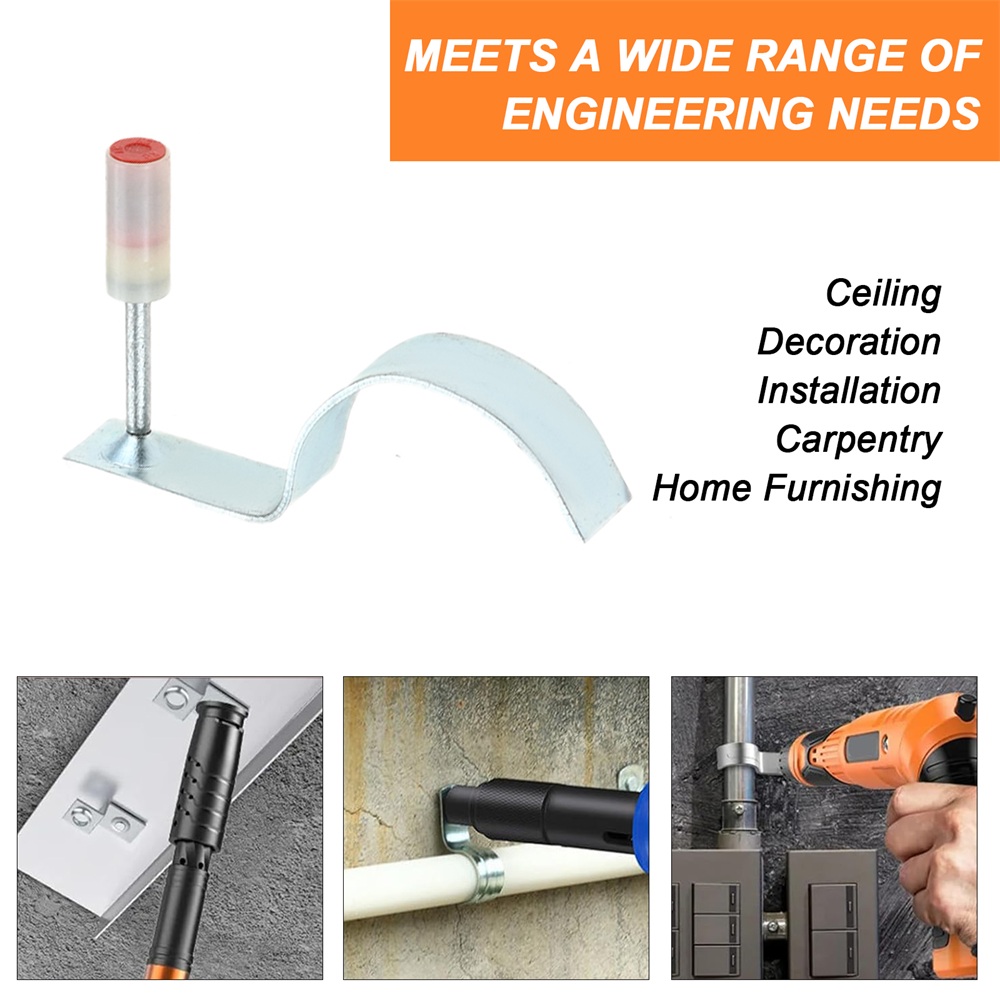 MEETS A WIDE RANGE OF ENGINEERING NEEDS

Ceiling
Decoration
Installation
Carpentry
Home Furnishing