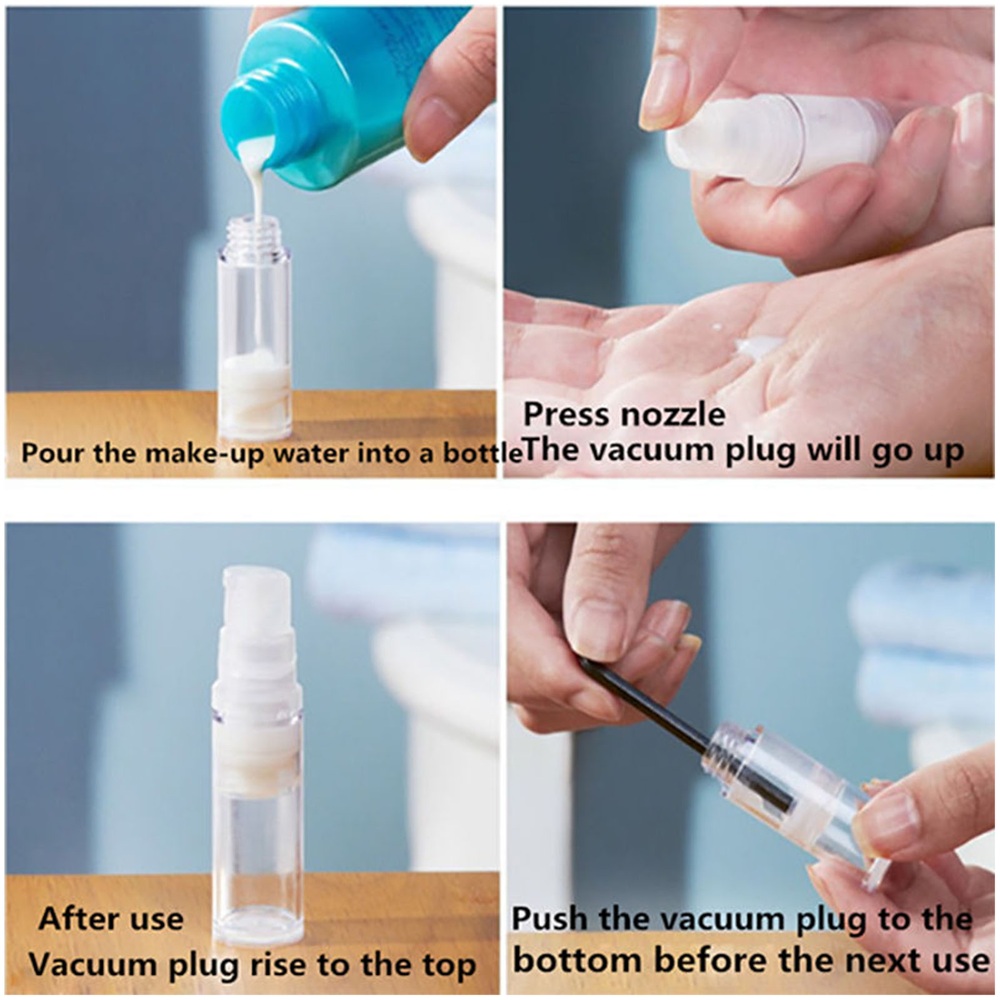 Pour the make-up water into a bottle

Press nozzle
The vacuum plug will go up

After use
Vacuum plug rise to the top

Push the vacuum plug to the bottom before the next use