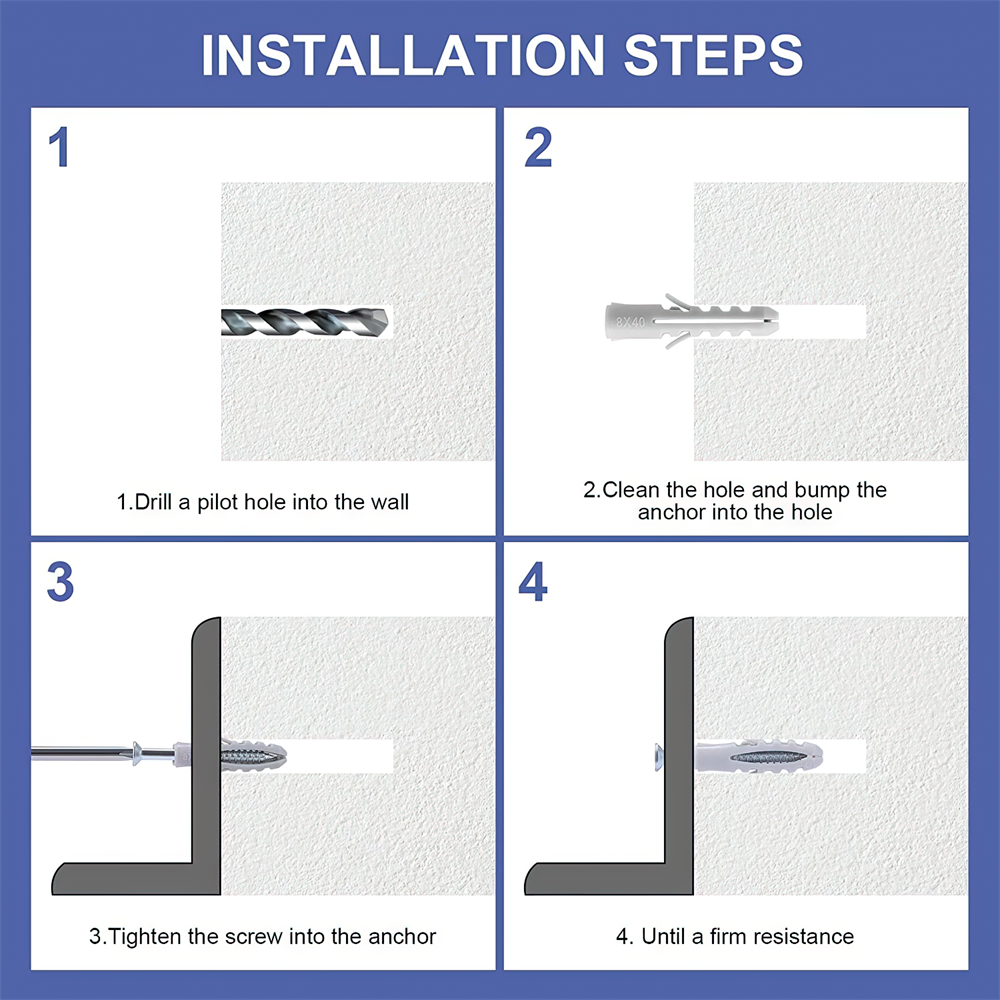 INSTALLATION STEPS

1

1.Drill a pilot hole into the wall

2

8X40

2.Clean the hole and bump the anchor into the hole

3

3.Tighten the screw into the anchor

4

4. Until a firm resistance