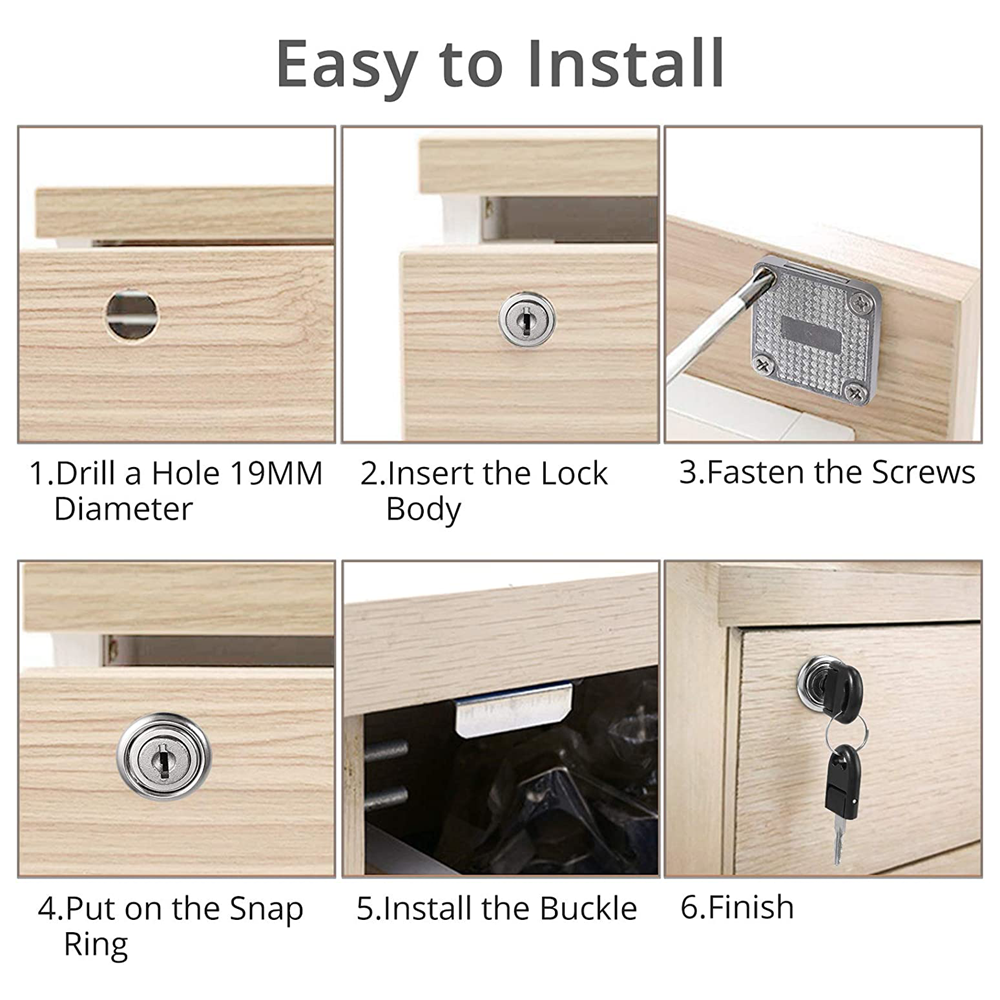 Easy to Install

1.Drill a Hole 19MM Diameter

2.Insert the Lock Body

3.Fasten the Screws

4.Put on the Snap Ring

5.Install the Buckle

6.Finish