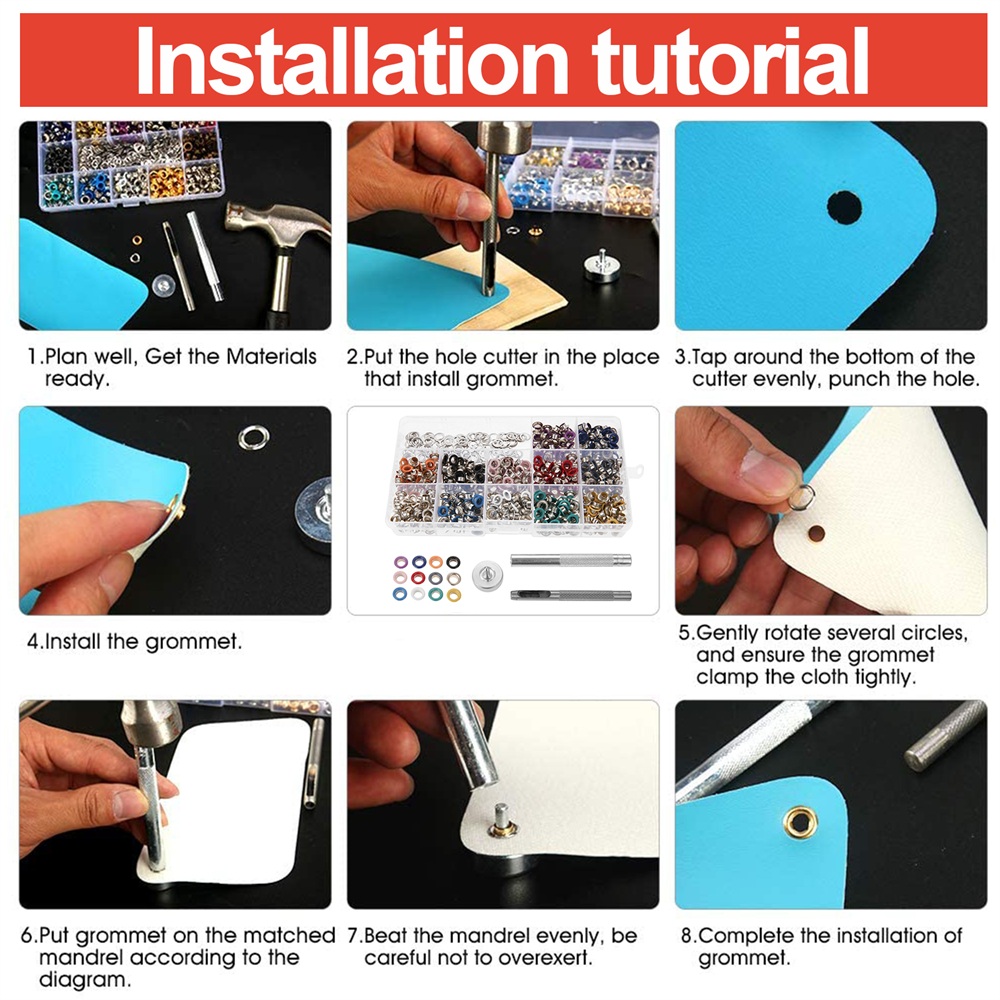 Installation tutorial

1.Plan well, Get the Materials ready.

2.Put the hole cutter in the place that install grommet.

3.Tap around the bottom of the cutter evenly, punch the hole.

4.Install the grommet.

5.Gently rotate several circles, and ensure the grommet clamp the cloth tightly.

6.Put grommet on the matched mandrel according to the diagram.

7.Beat the mandrel evenly, be careful not to overexert.

8.Complete the installation of grommet.