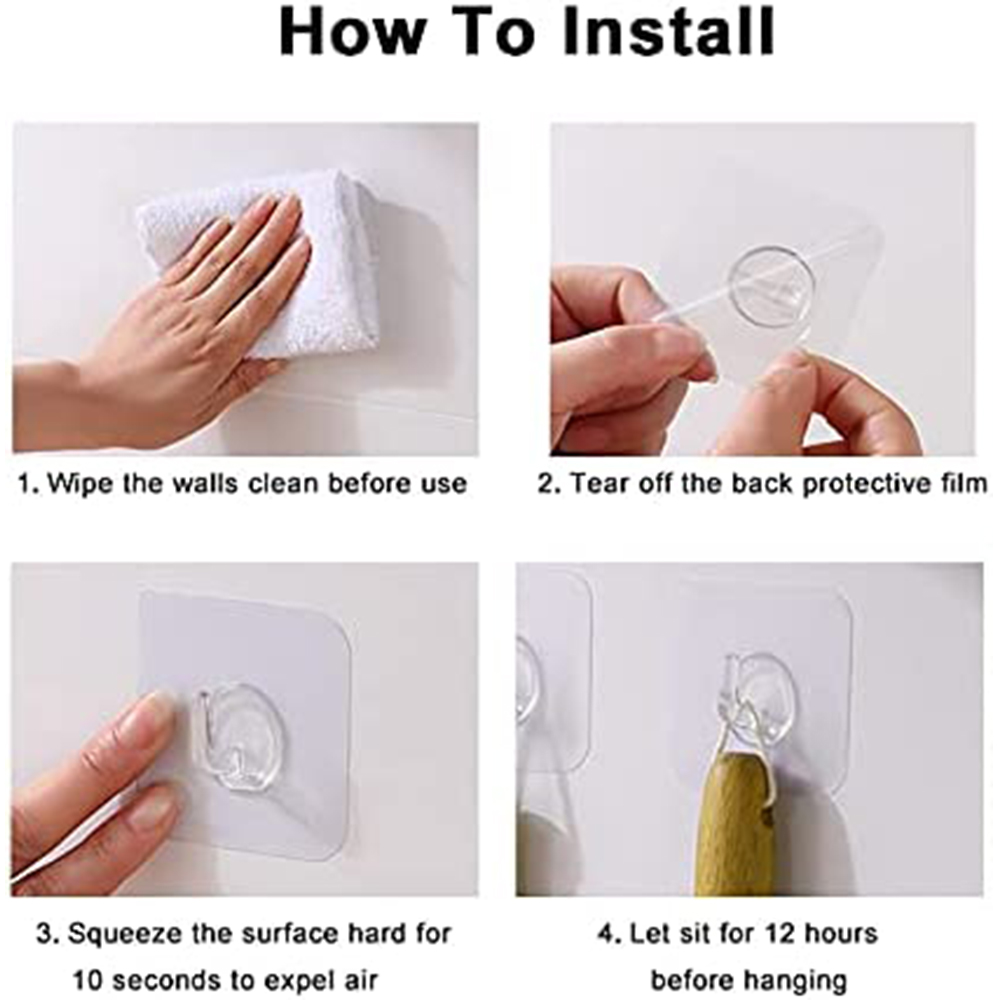 How To Install

1. Wipe the walls clean before use

2. Tear off the back protective film

3. Squeeze the surface hard for 10 seconds to expel air

4. Let sit for 12 hours before hanging