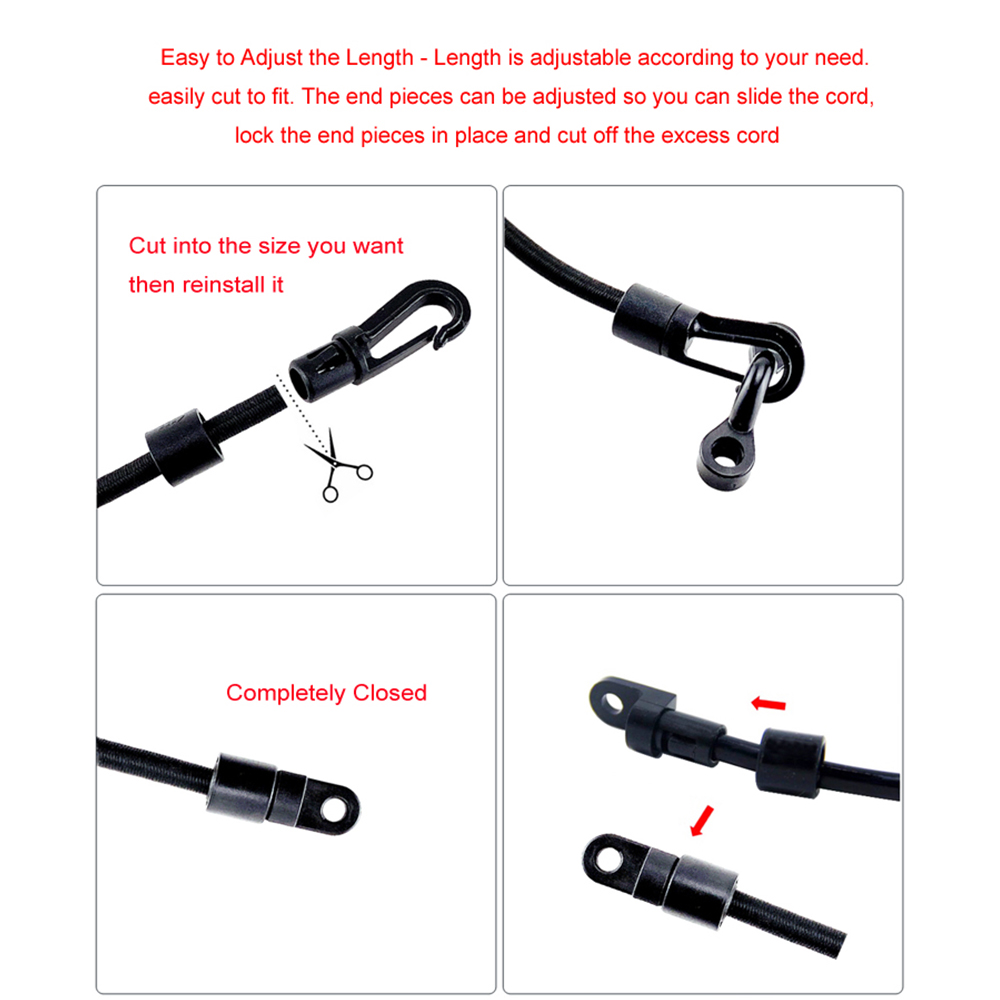 Easy to Adjust the Length - Length is adjustable according to your need. easily cut to fit. The end pieces can be adjusted so you can slide the cord, lock the end pieces in place and cut off the excess cord

Cut into the size you want then reinstall it

Completely Closed